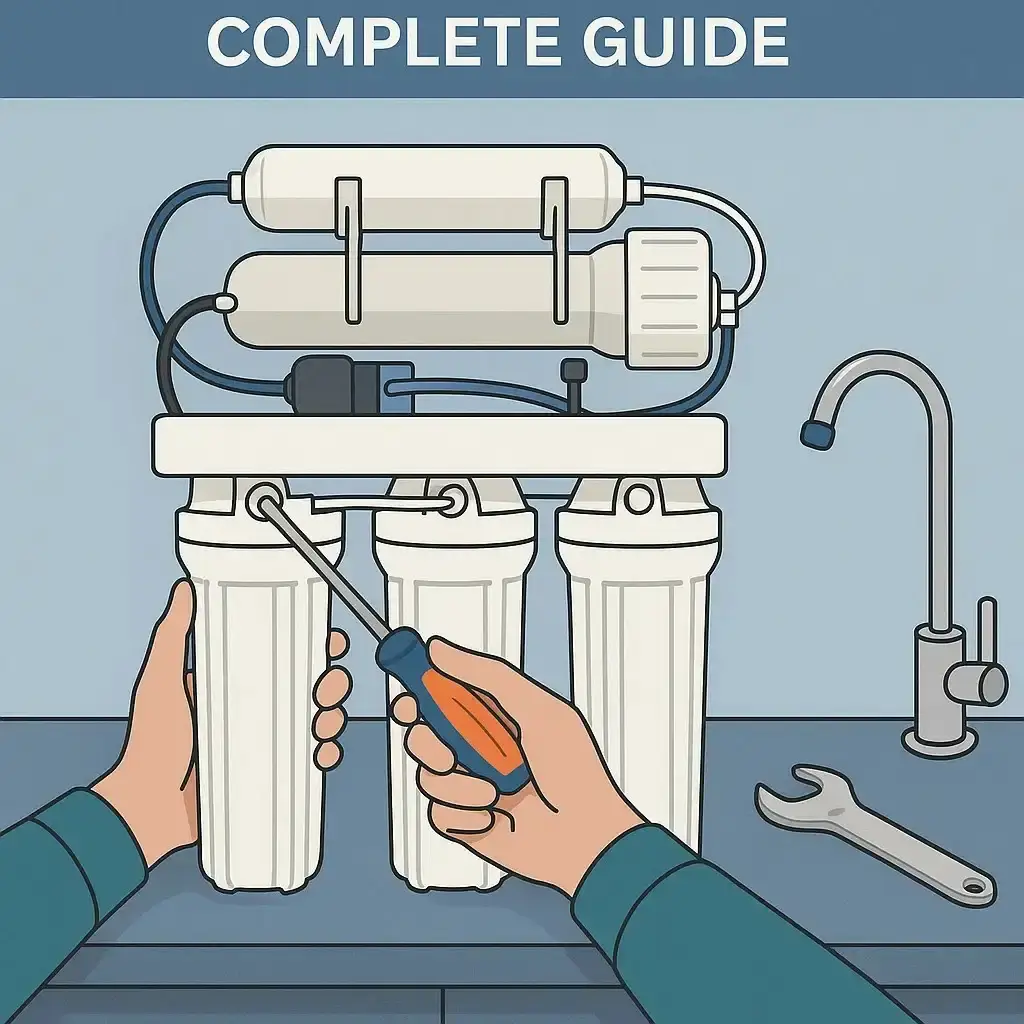 COMPLETE GUIDE