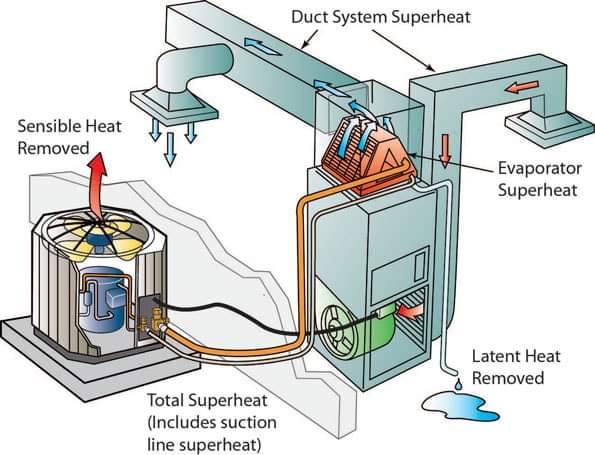 Duct System Superheat

Sensible Heat Removed

Evaporator Superheat

Latent Heat Removed

Total Superheat (Includes suction line superheat)