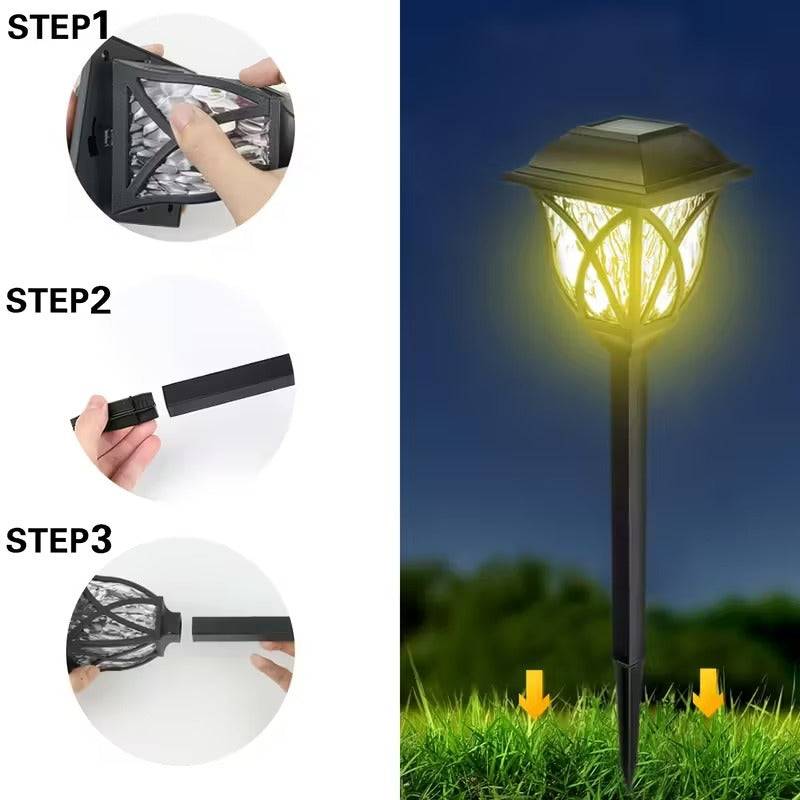 STEP1

STEP2

STEP3